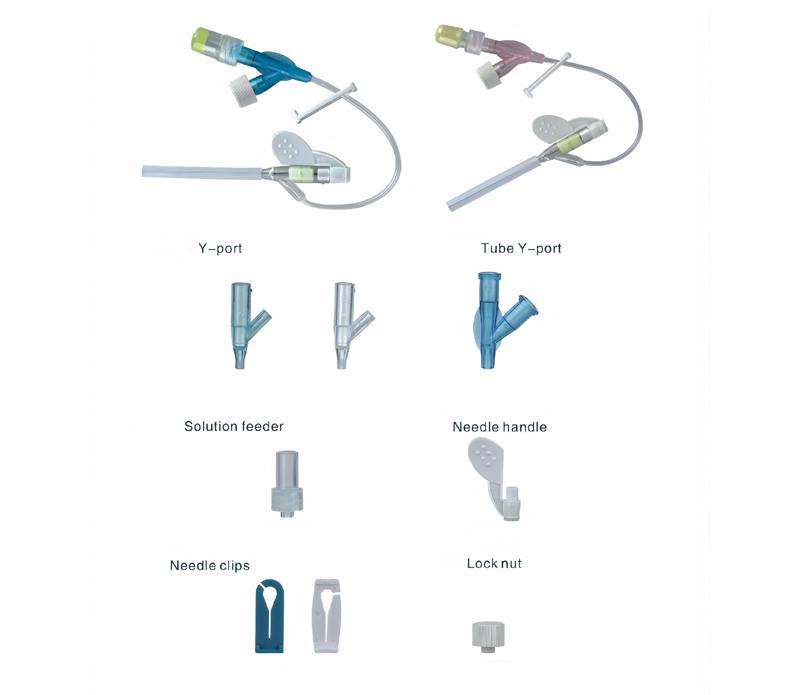 Y-port

Tube Y-port

Solution feeder

Needle handle

Needle clips

Lock nut